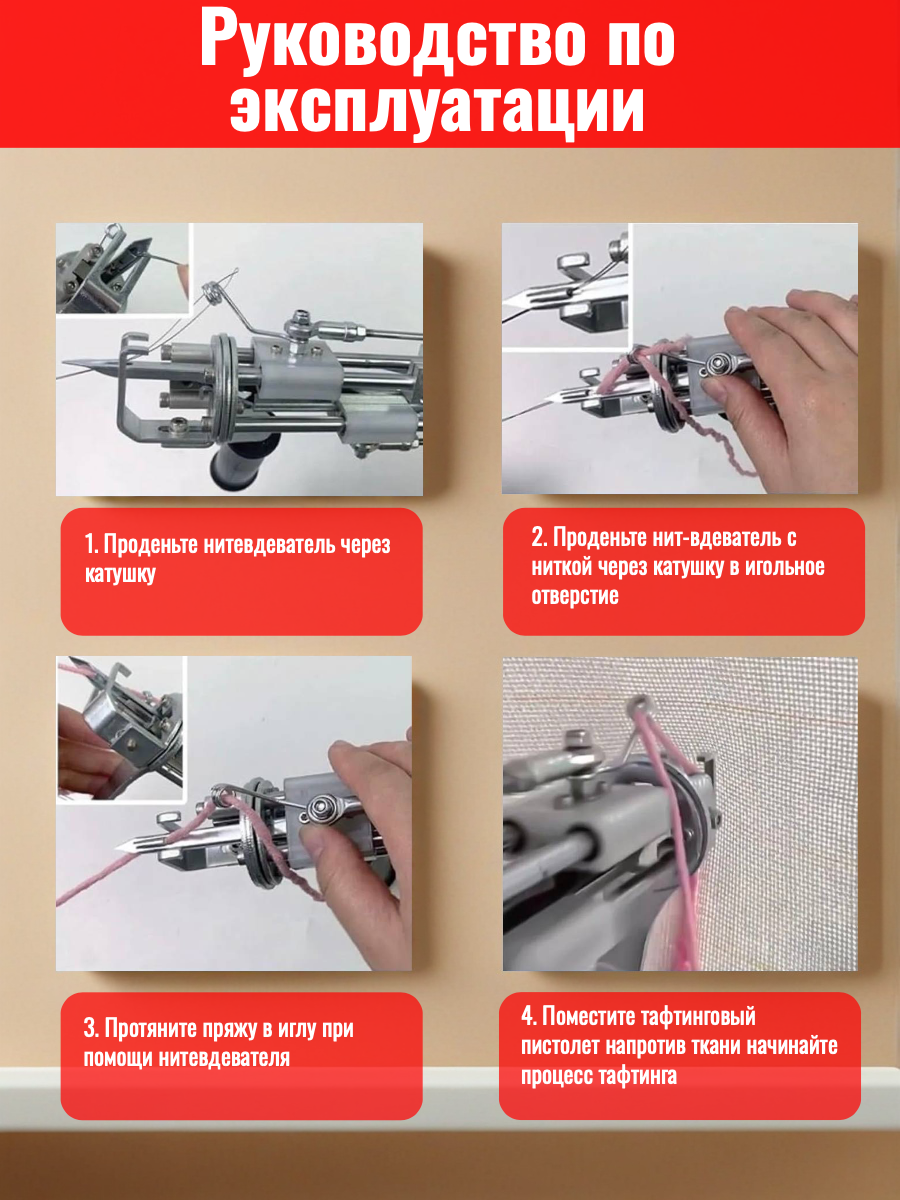 Руководство по эксплуатации

1. Проденьте нитевдеватель через катушку

2. Проденьте нит-вдеватель с ниткой через катушку в игольное отверстие

3. Протяните пряжу в иглу при помощи нитевдевателя

4. Поместите тафтинговый пистолет напротив ткани начинайте процесс тафтинга