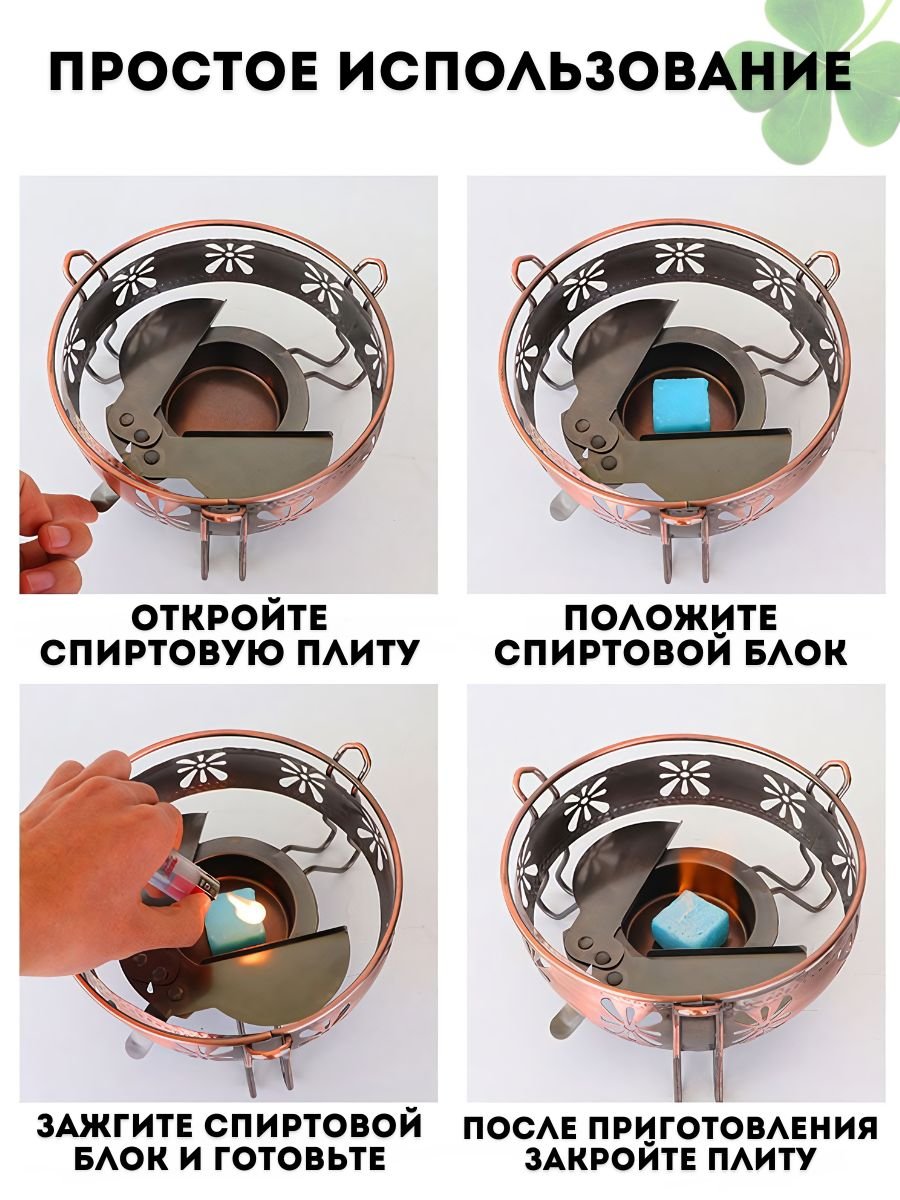 ПРОСТОЕ ИСПОЛЬЗОВАНИЕ

ОТКРОЙТЕ СПИРТОВУЮ ПЛИТУ

ПОЛОЖИТЕ СПИРТОВОЙ БЛОК

ЗАЖГИТЕ СПИРТОВОЙ БЛОК И ГОТОВЬТЕ

ПОСЛЕ ПРИГОТОВЛЕНИЯ ЗАКРОЙТЕ ПЛИТУ