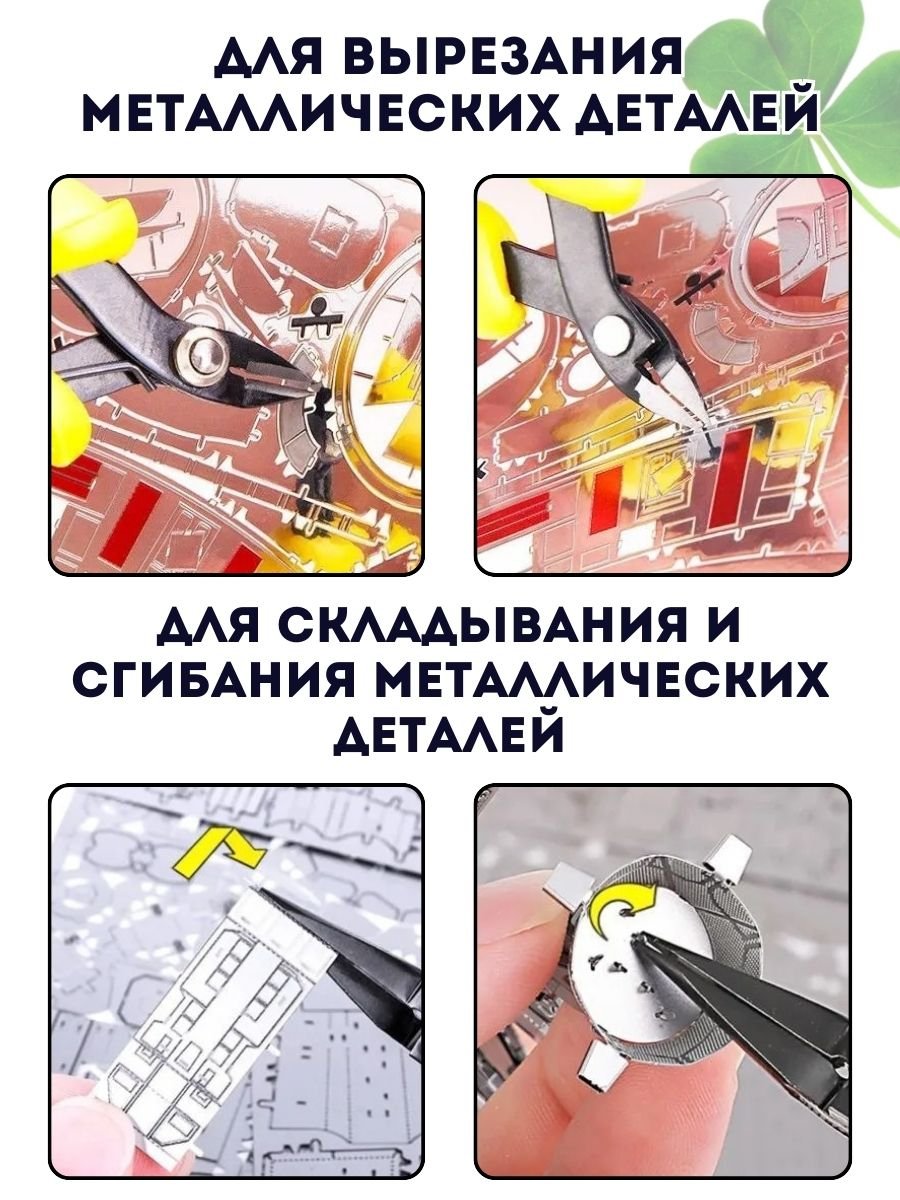 ДЛЯ ВЫРЕЗАНИЯ МЕТАЛЛИЧЕСКИХ ДЕТАЛЕЙ

ДЛЯ СКЛАДЫВАНИЯ И СГИБАНИЯ МЕТАЛЛИЧЕСКИХ ДЕТАЛЕЙ