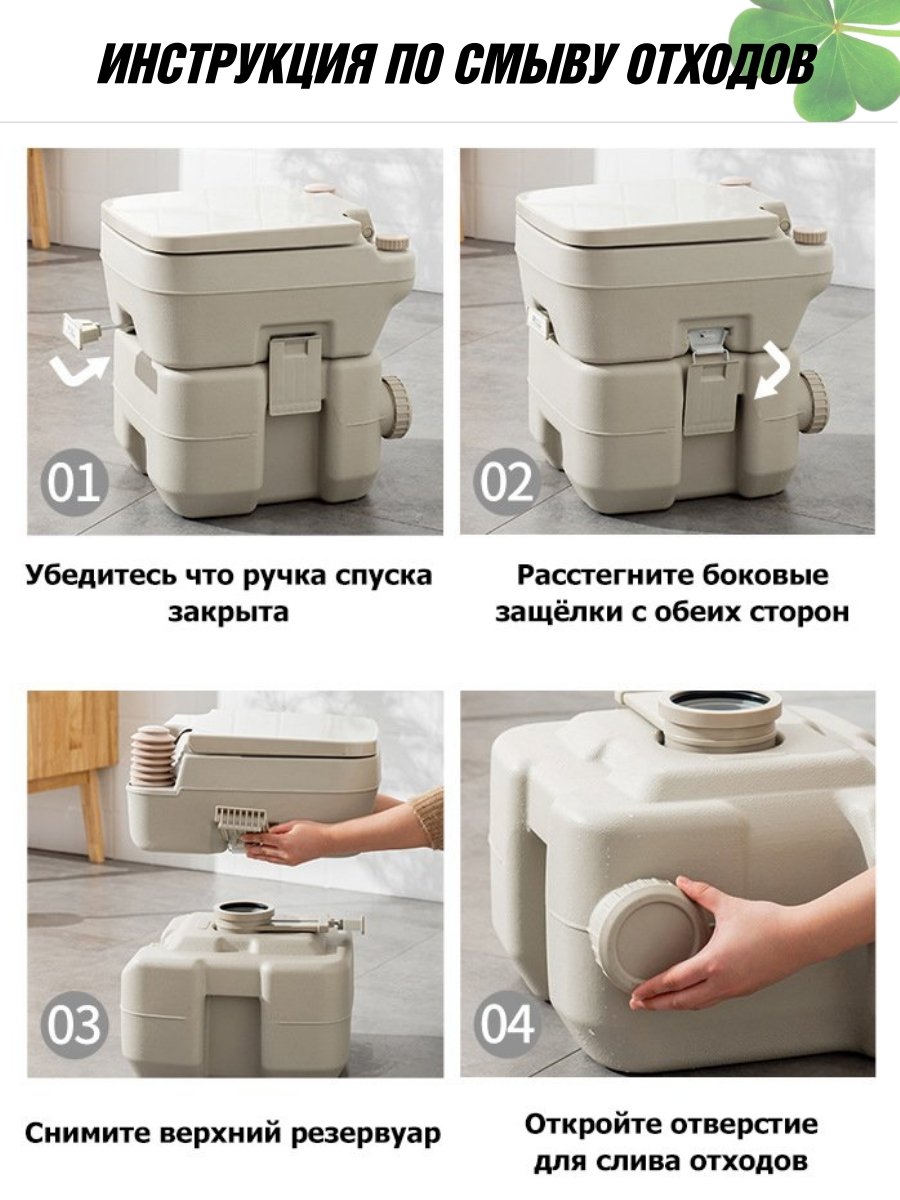 ИНСТРУКЦИЯ ПО СМЫВУ ОТХОДОВ

01

Убедитесь что ручка спуска закрыта

02

Расстегните боковые защёлки с обеих сторон

03

Снимите верхний резервуар

04

Откройте отверстие для слива отходов